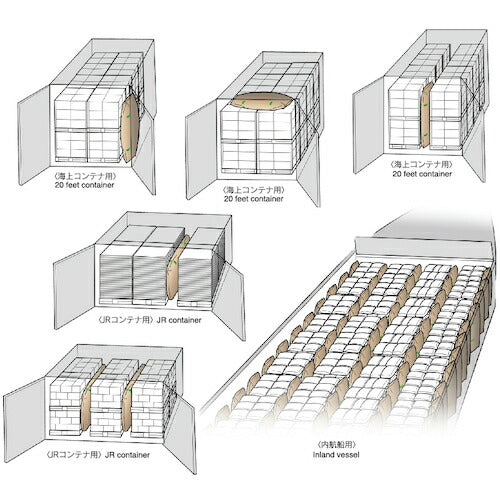 〈海上コンテナ用〉
20 feet container

〈海上コンテナ用〉
20 feet container

〈海上コンテナ用〉
20 feet container

〈JRコンテナ用〉JR container

〈JRコンテナ用〉JR container

〈内航船用〉
Inland vessel