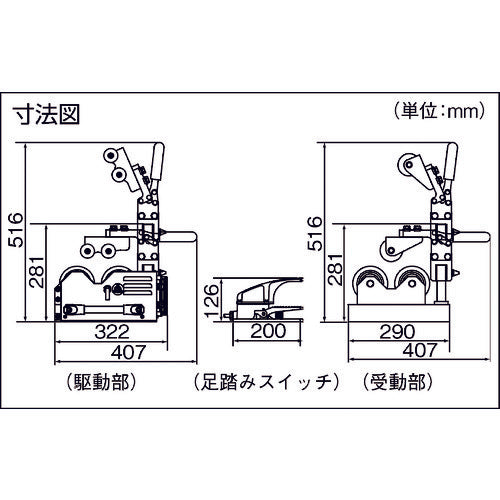 寸法図

（単位：mm）

516
281
322
407
（駆動部）

126
200
（足踏みスイッチ）

516
281
290
407
（受動部）