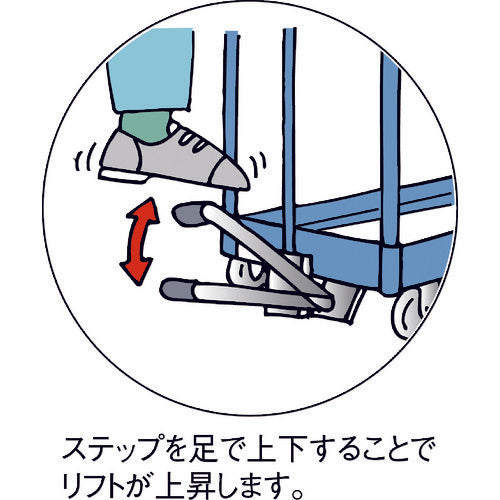 ステップを足で上下することでリフトが上昇します。