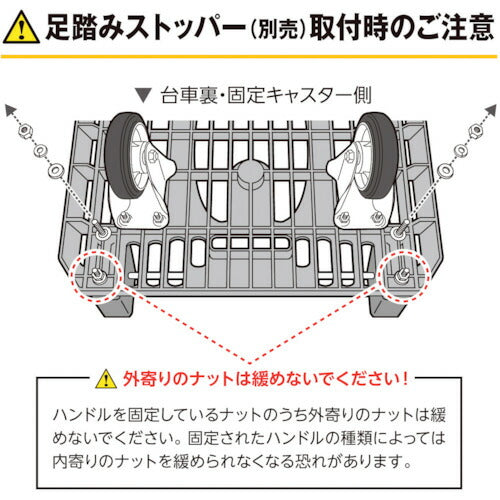 足踏みストッパー(別売)取付時のご注意

▼ 台車裏・固定キャスター側

外寄りのナットは緩めないでください!

ハンドルを固定しているナットのうち外寄りのナットは緩めないでください。固定されたハンドルの種類によっては内寄りのナットを緩められなくなる恐れがあります。