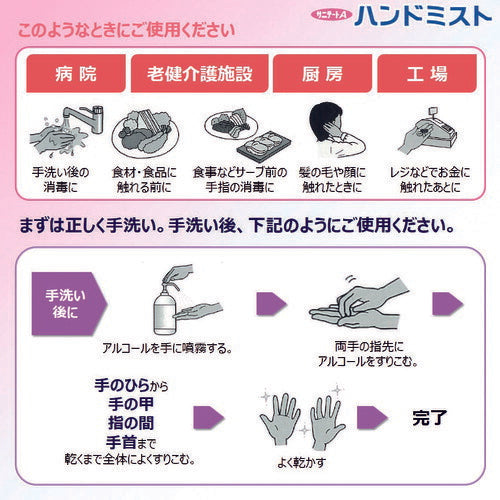 サニテートA ハンドミスト

このようなときにご使用ください

病院
老健介護施設
厨房
工場

手洗い後の消毒に
食材・食品に触れる前に
食事などサーブ前の手指の消毒に
髪の毛や顔に触れたときに
レジなどでお金に触れたあとに

まずは正しく手洗い。手洗い後、下記のようにご使用ください。

手洗い後に

アルコールを手に噴霧する。

両手の指先にアルコールをすりこむ。

手のひらから
手の甲
指の間
手首まで
乾くまで全体によくすりこむ。

よく乾かす

完了