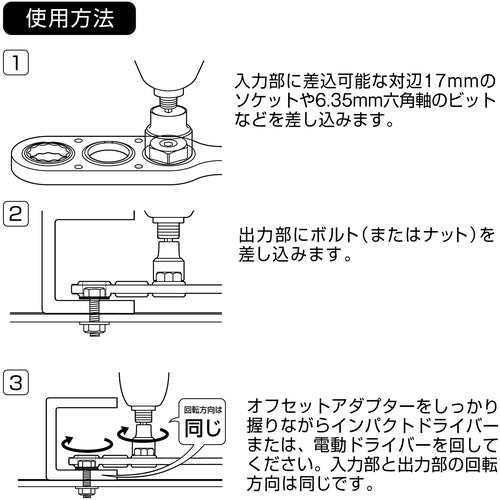 使用方法

1

入力部に差込可能な対辺17mmのソケットや6.35mm六角軸のビットなどを差し込みます。

2

出力部にボルト（またはナット）を差し込みます。

3

回転方向は
同じ

オフセットアダプターをしっかり握りながらインパクトドライバーまたは、電動ドライバーを回してください。入力部と出力部の回転方向は同じです。