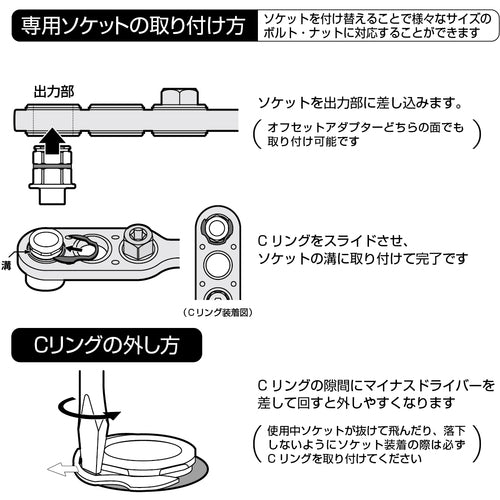 専用ソケットの取り付け方

ソケットを付け替えることで様々なサイズのボルト・ナットに対応することができます

出力部

ソケットを出力部に差し込みます。

（オフセットアダプターどちらの面でも取り付け可能です）

溝

Cリングをスライドさせ、ソケットの溝に取り付けて完了です

（Cリング装着図）

Cリングの外し方

Cリングの隙間にマイナスドライバーを差して回すと外しやすくなります

（使用中ソケットが抜けて飛んだり、落下しないようにソケット装着の際は必ずCリングを取り付けてください）